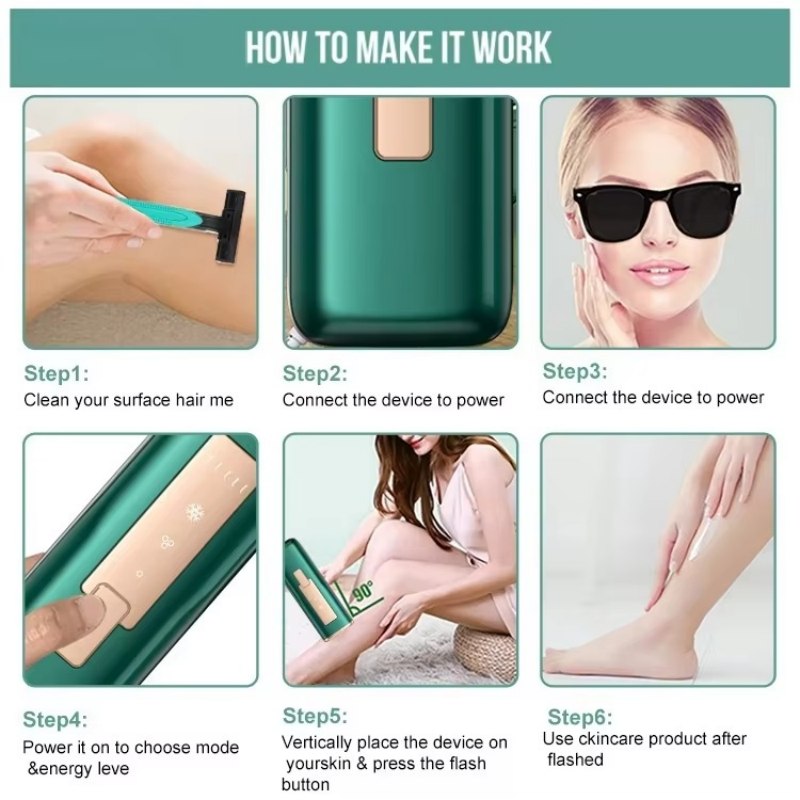 HOW TO MAKE IT WORK

Step1:
Clean your surface hair me

Step2:
Connect the device to power

Step3:
Connect the device to power

Step4:
Power it on to choose mode &energy leve

90°

Step5:
Vertically place the device on yourskin & press the flash button

Step6:
Use ckincare product after flashed